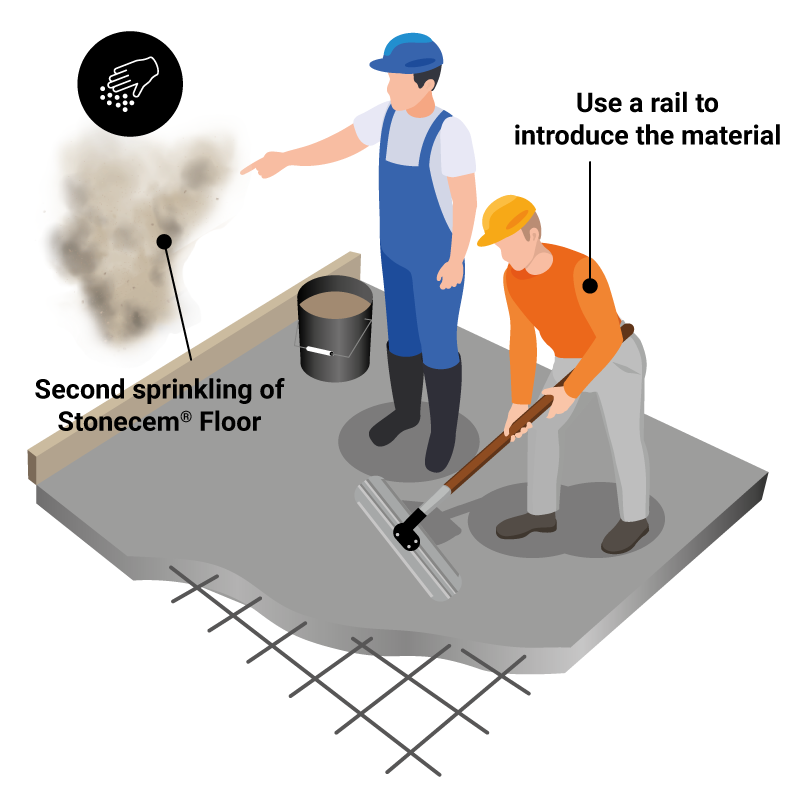 Use a rail to introduce the material

Second sprinkling of Stonecem® Floor